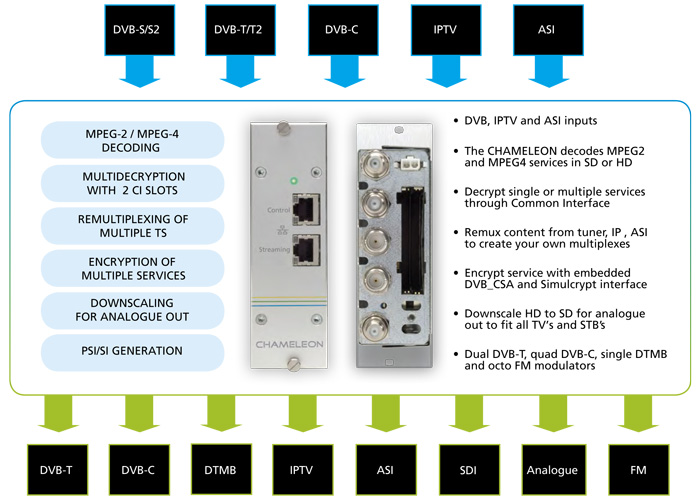 DVB-S/S2

DVB-T/T2

DVB-C

IPTV

ASI

MPEG-2 / MPEG-4 DECODING

MULTIDECRYPTION WITH 2 CI SLOTS

REMULTIPLEXING OF MULTIPLE TS

ENCRYPTION OF MULTIPLE SERVICES

DOWNSCALING FOR ANALOGUE OUT

PSI/SI GENERATION

Control

Streaming

CHAMELEON

• DVB, IPTV and ASI inputs

• The CHAMELEON decodes MPEG2 and MPEG4 services in SD or HD

• Decrypt single or multiple services through Common Interface

• Remux content from tuner, IP , ASI to create your own multiplexes

• Encrypt service with embedded DVB_CSA and Simulcrypt interface

• Downscale HD to SD for analogue out to fit all TV's and STB's

• Dual DVB-T, quad DVB-C, single DTMB and octo FM modulators

DVB-T

DVB-C

DTMB

IPTV

ASI

SDI

Analogue

FM